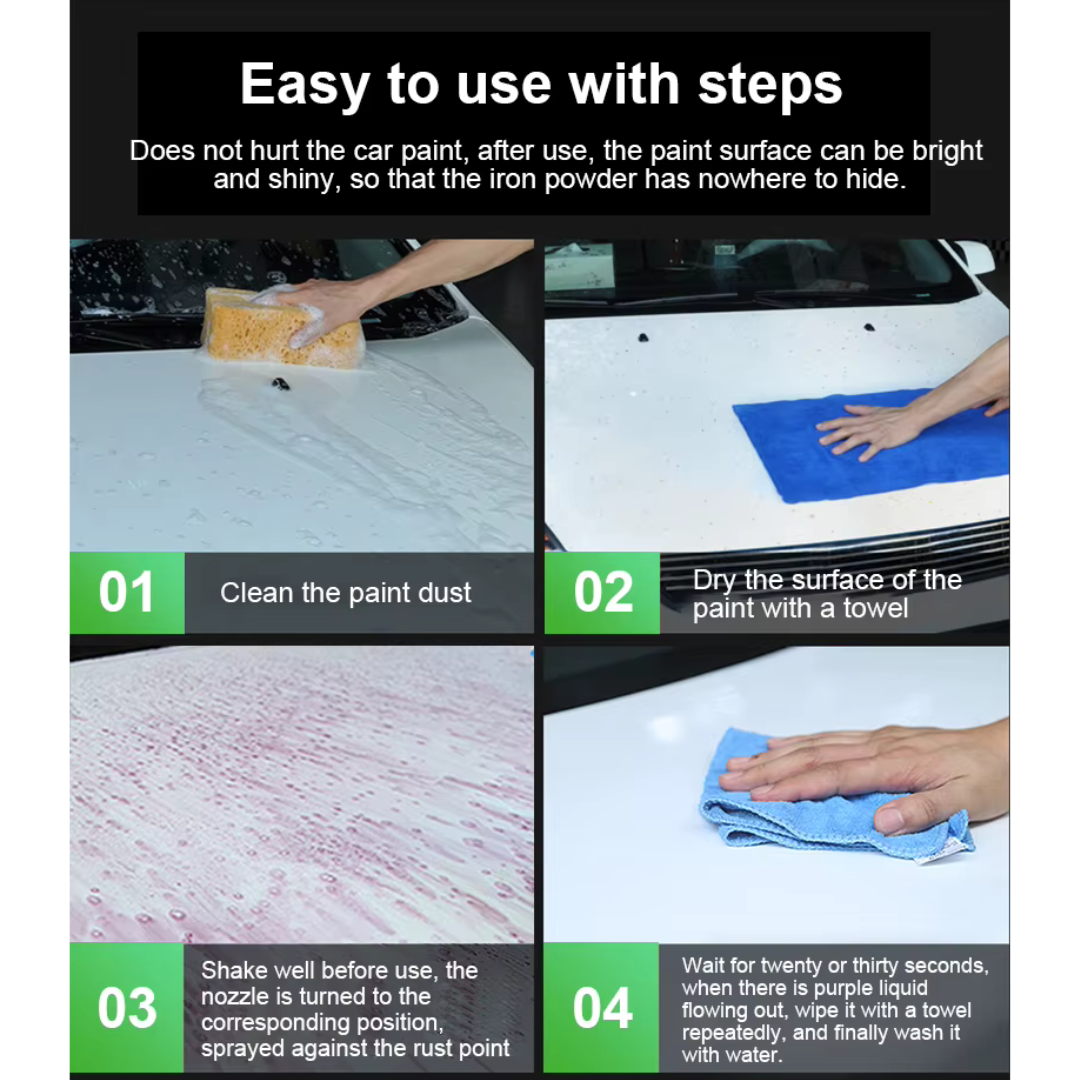 Easy to use with steps

Does not hurt the car paint, after use, the paint surface can be bright and shiny, so that the iron powder has nowhere to hide.

01 Clean the paint dust

02 Dry the surface of the paint with a towel

03 Shake well before use, the nozzle is turned to the corresponding position, sprayed against the rust point

04 Wait for twenty or thirty seconds, when there is purple liquid flowing out, wipe it with a towel repeatedly, and finally wash it with water.